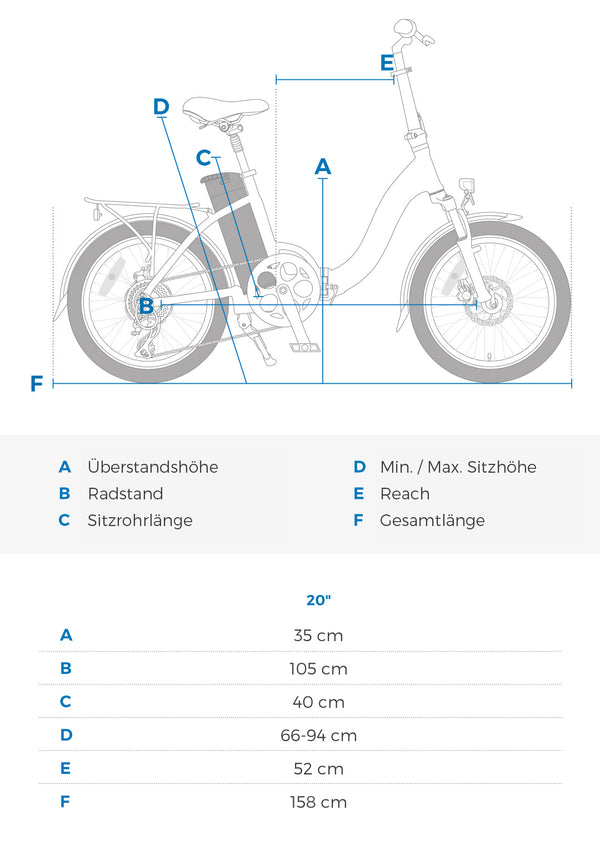 E
D
C
A
B
F

A Überstandshöhe
B Radstand
C Sitzrohrlänge

D Min. / Max. Sitzhöhe
E Reach
F Gesamtlänge

| | 20" |
|---|---|
| A | 35 cm |
| B | 105 cm |
| C | 40 cm |
| D | 66-94 cm |
| E | 52 cm |
| F | 158 cm |