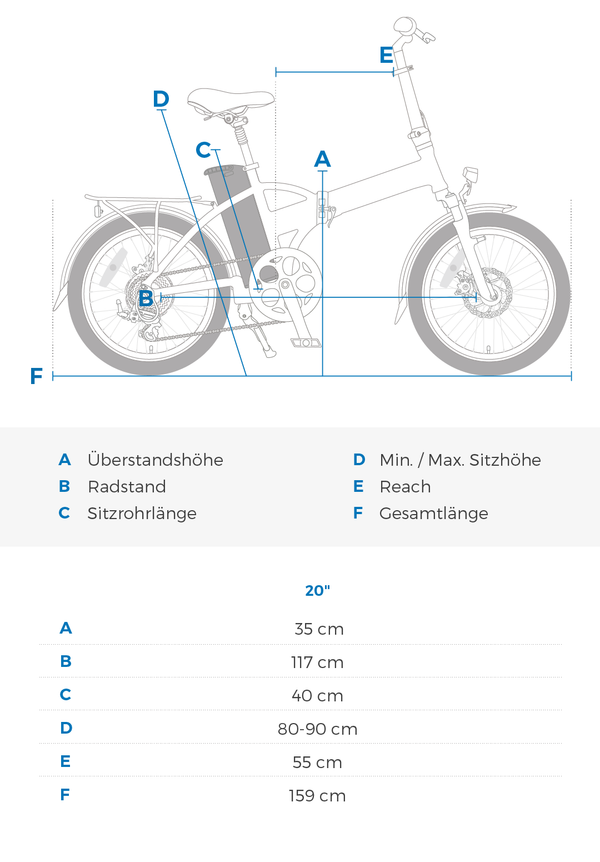 E
D
C
A
B
F

A Überstandshöhe
B Radstand
C Sitzrohrlänge

D Min. / Max. Sitzhöhe
E Reach
F Gesamtlänge

| | 20" |
|---|---|
| A | 35 cm |
| B | 117 cm |
| C | 40 cm |
| D | 80-90 cm |
| E | 55 cm |
| F | 159 cm |