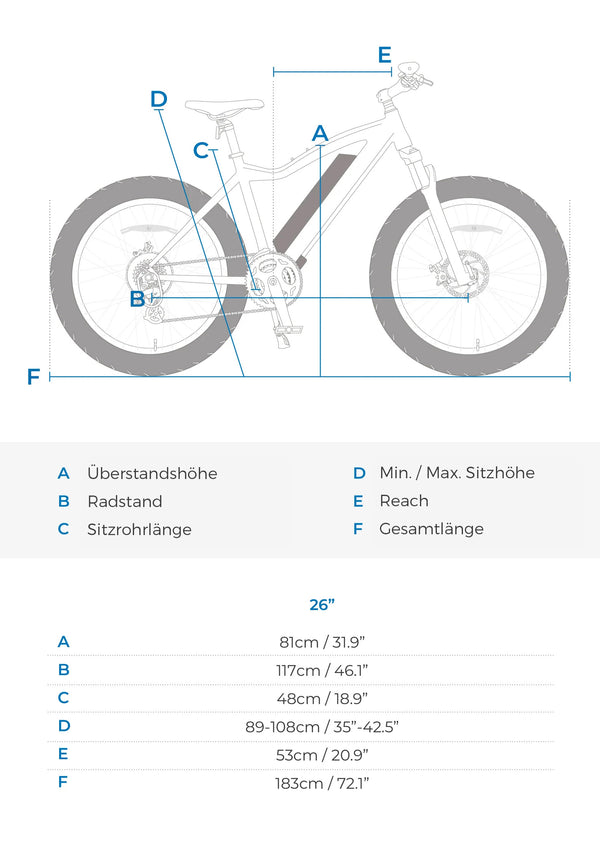 E
D
A
C
B
F

A Überstandshöhe
B Radstand
C Sitzrohrlänge

D Min. / Max. Sitzhöhe
E Reach
F Gesamtlänge

| | 26” |
|---|---|
| A | 81cm / 31.9” |
| B | 117cm / 46.1” |
| C | 48cm / 18.9” |
| D | 89-108cm / 35”-42.5” |
| E | 53cm / 20.9” |
| F | 183cm / 72.1” |